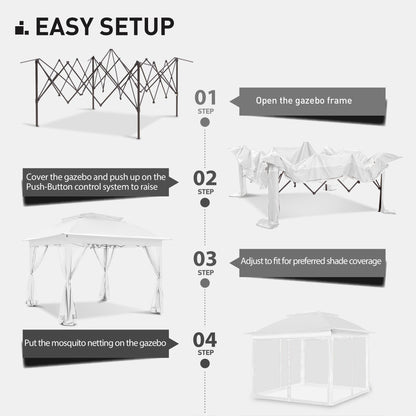 EASY SETUP

01
STEP
Open the gazebo frame

Cover the gazebo and push up on the Push-Button control system to raise
02
STEP

03
STEP
Adjust to fit for preferred shade coverage

Put the mosquito netting on the gazebo
04
STEP